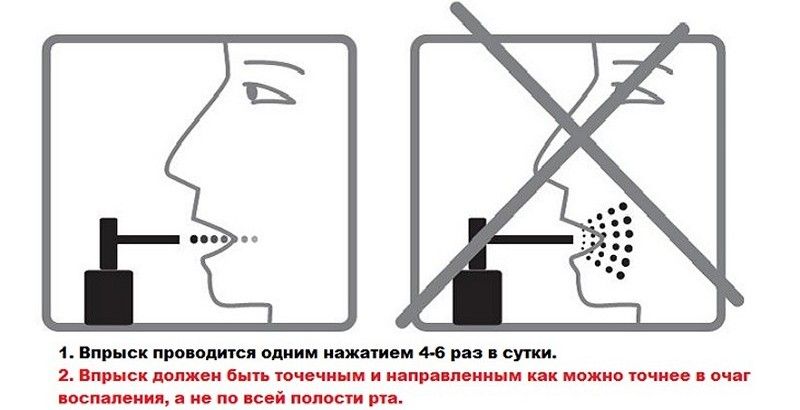 1. Впрыск проводится одним нажатием 4-6 раз в сутки.
2. Впрыск должен быть точечным и направленным как можно точнее в очаг воспаления, а не по всей полости рта.