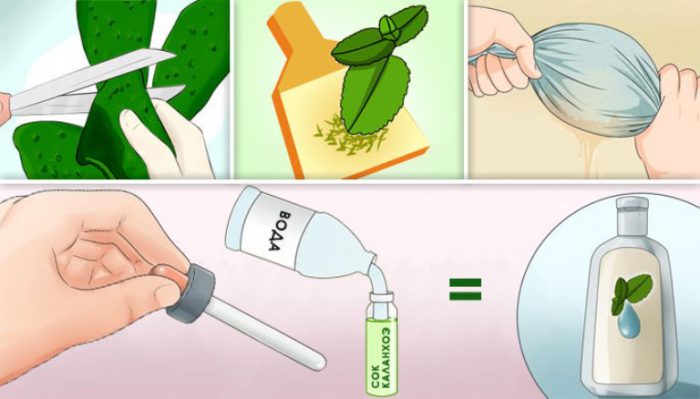 ВОДА

СОК КАЛАНХОЭ

=