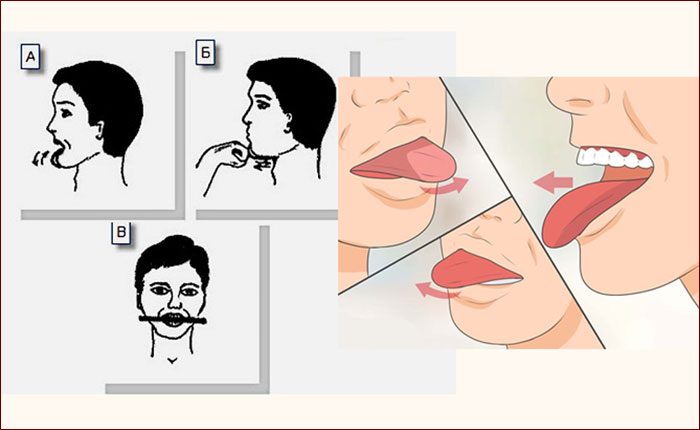 А

Б

В