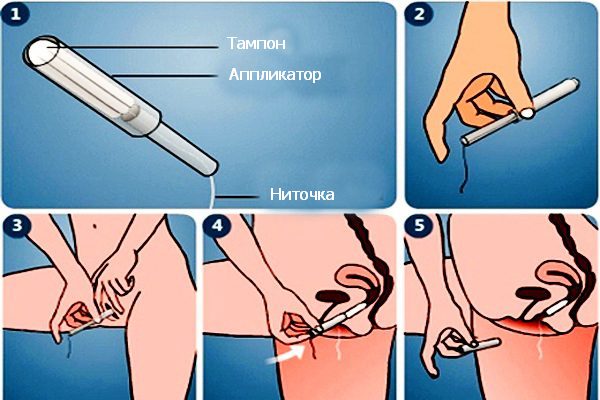 1
Тампон
Аппликатор
Ниточка
2
3
4
5